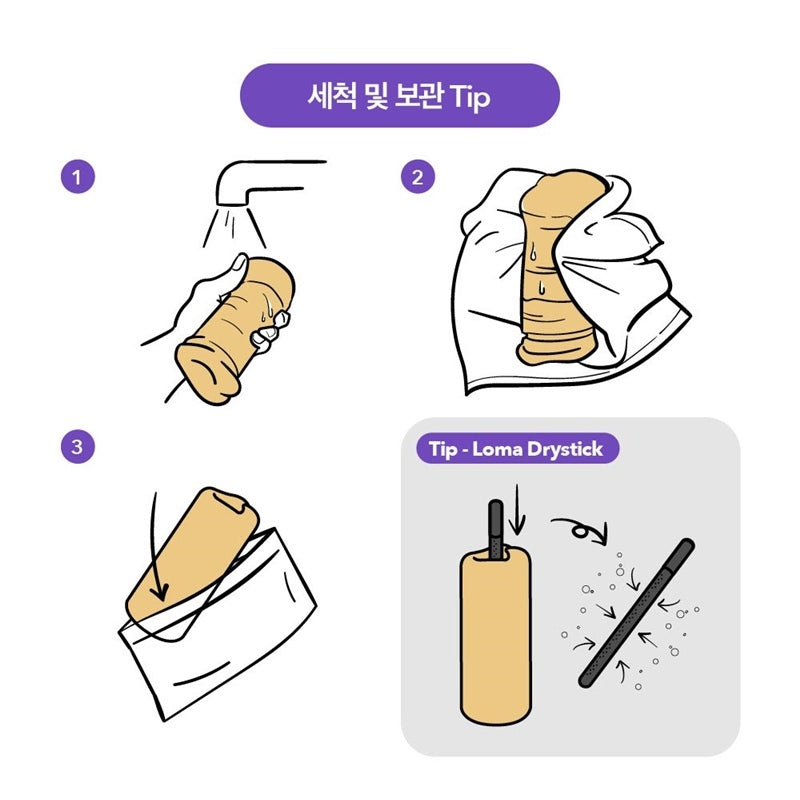 세척 및 보관 Tip

1

2

3

Tip - Loma Drystick