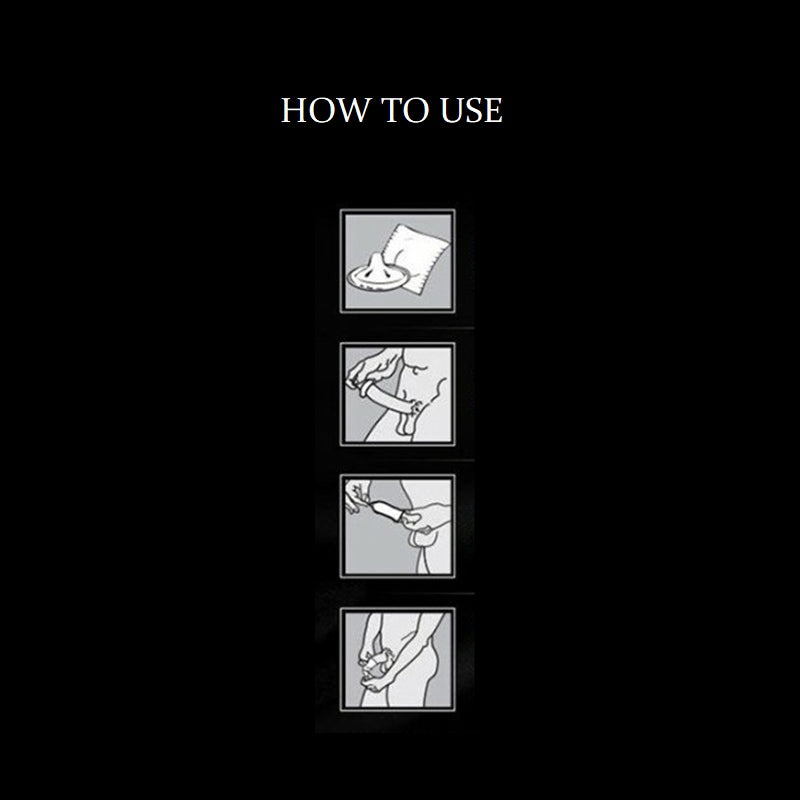 HOW TO USE