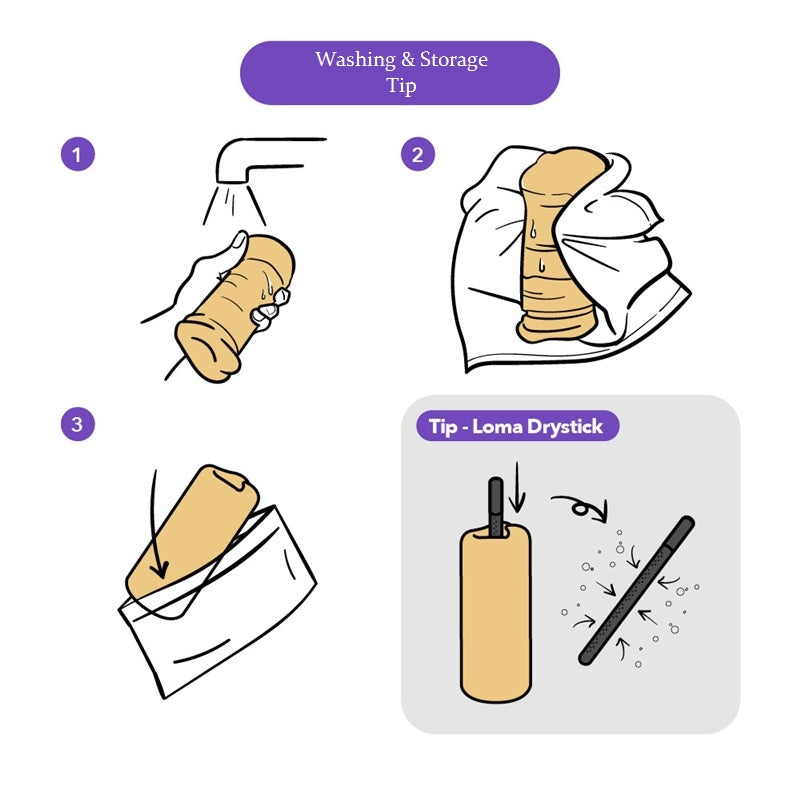 Washing & Storage Tip

1

2

3

Tip - Loma Drystick