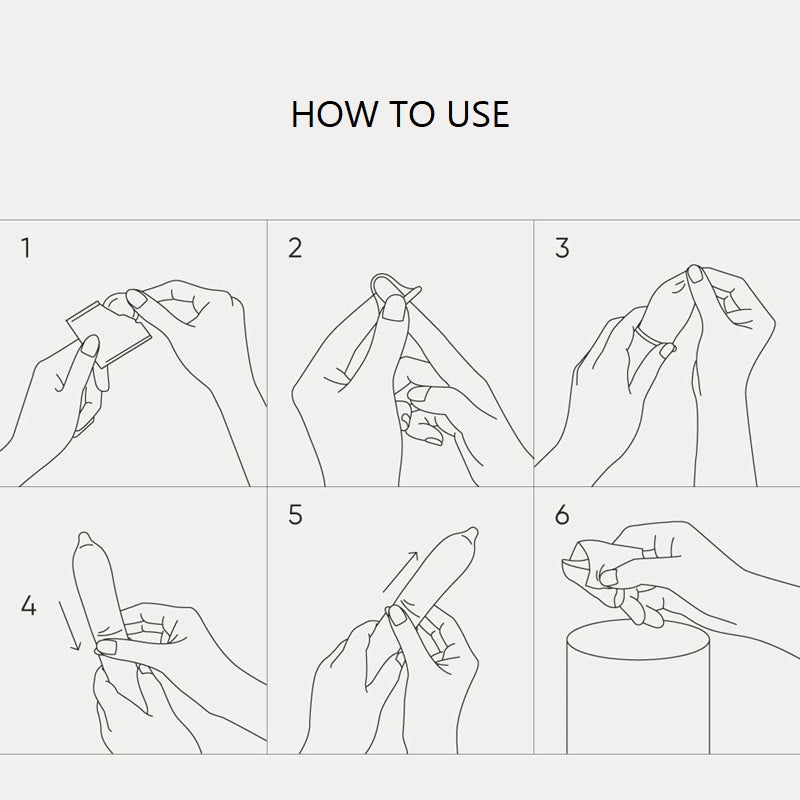 HOW TO USE

1

2

3

4

5

6